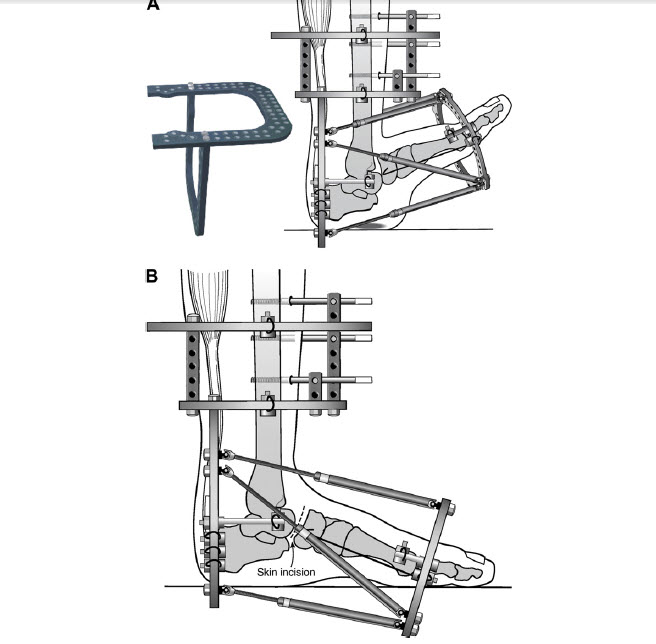 A

B

Skin incision